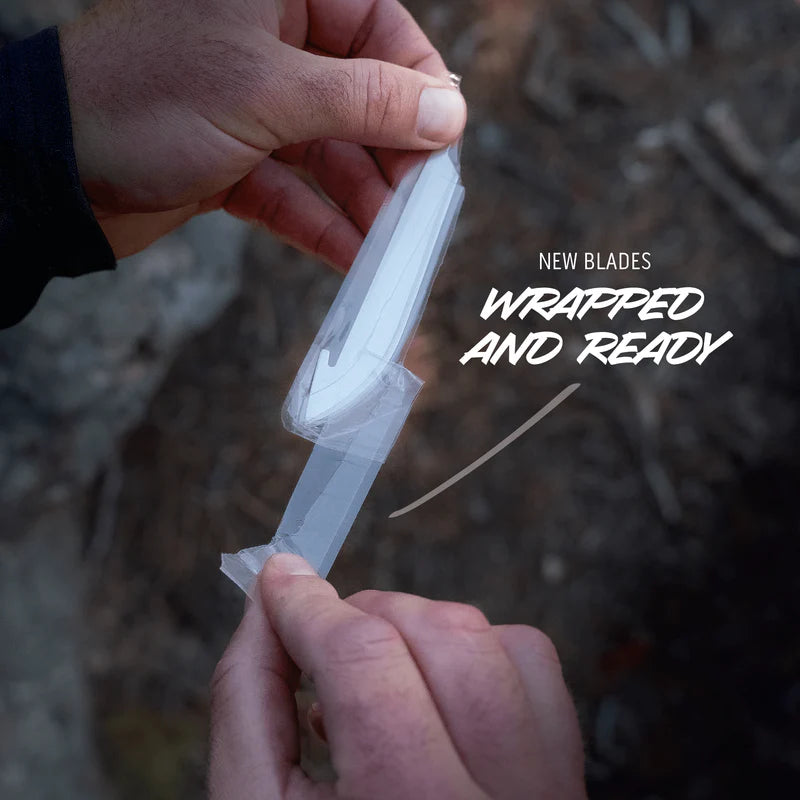 NEW BLADES
WRAPPED AND READY